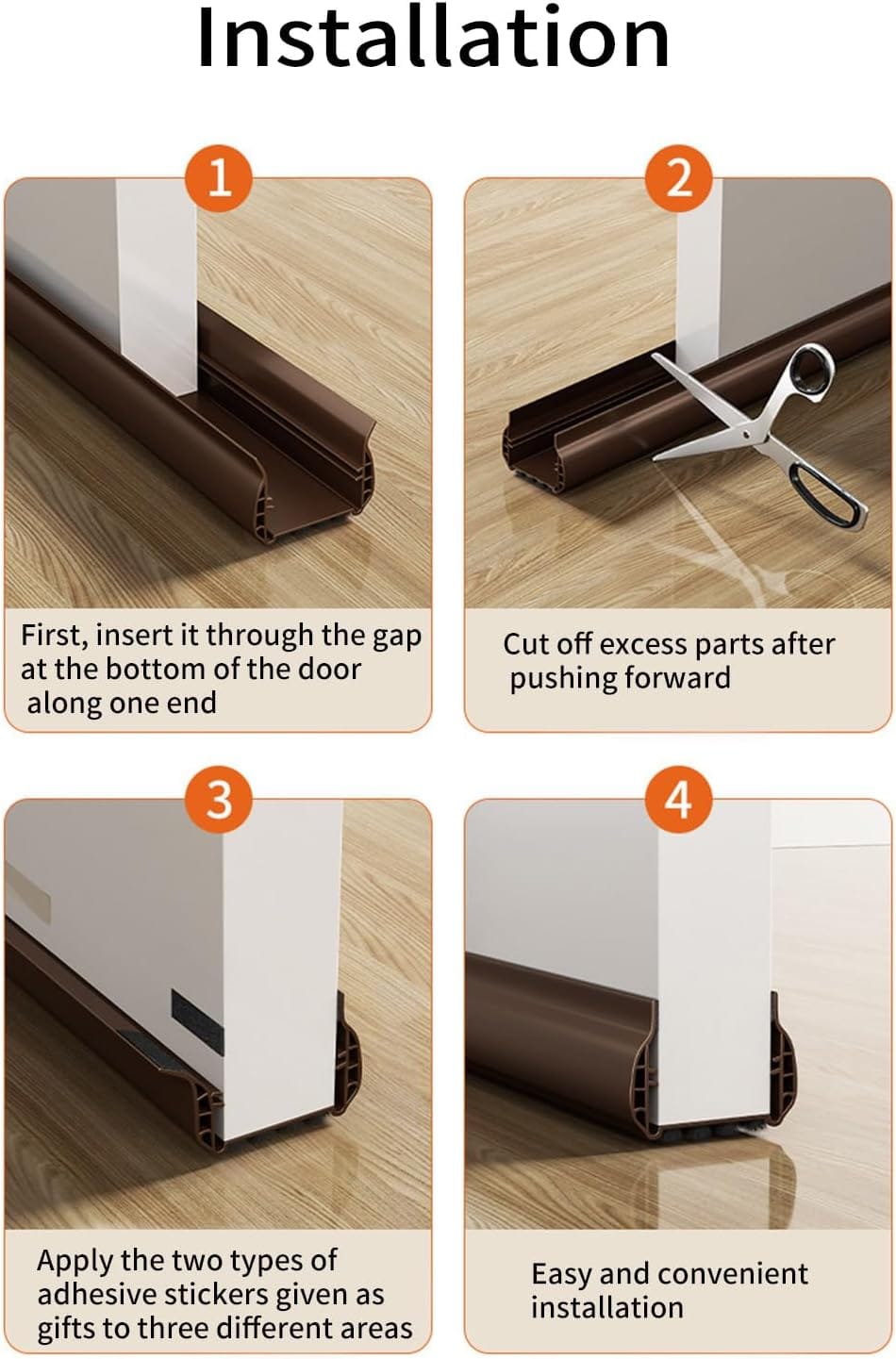 Installation

1

First, insert it through the gap at the bottom of the door along one end

2

Cut off excess parts after pushing forward

3

Apply the two types of adhesive stickers given as gifts to three different areas

4

Easy and convenient installation