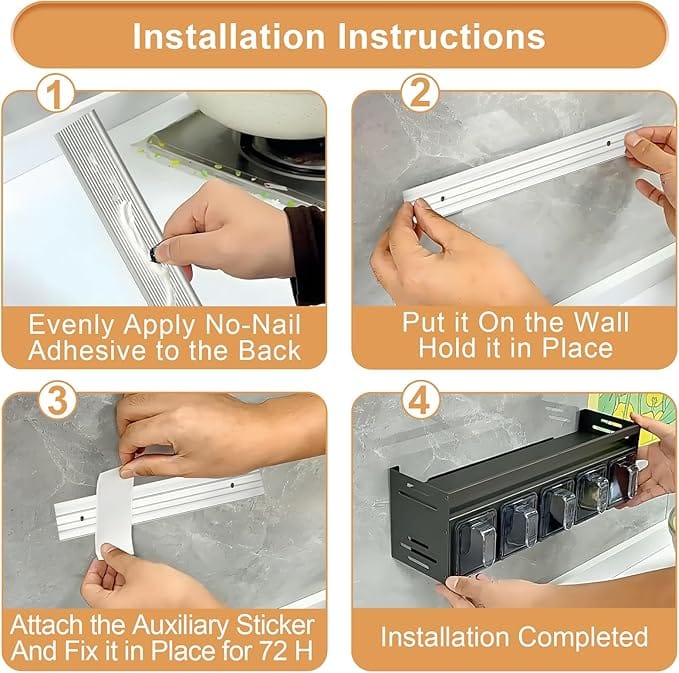 Installation Instructions

1

Evenly Apply No-Nail Adhesive to the Back

2

Put it On the Wall Hold it in Place

3

Attach the Auxiliary Sticker And Fix it in Place for 72 H

4

Installation Completed