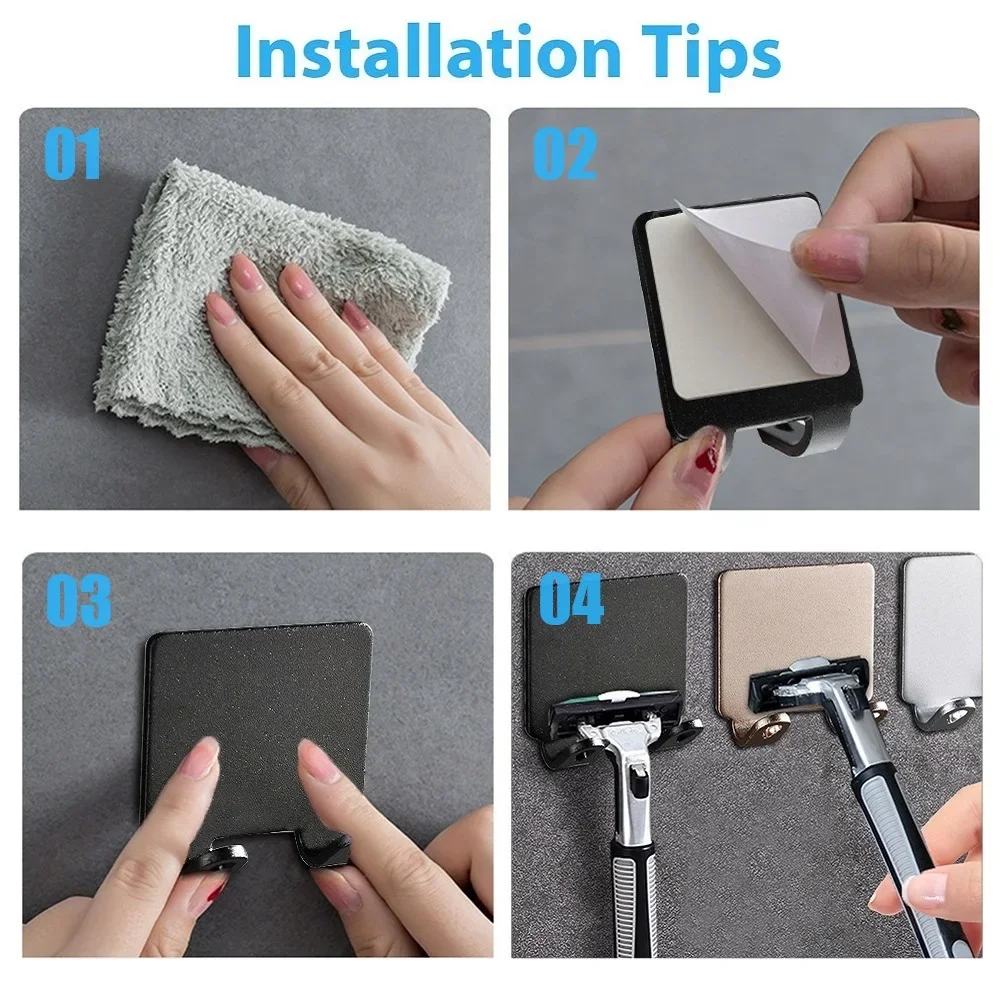 Installation Tips

01

02

03

04