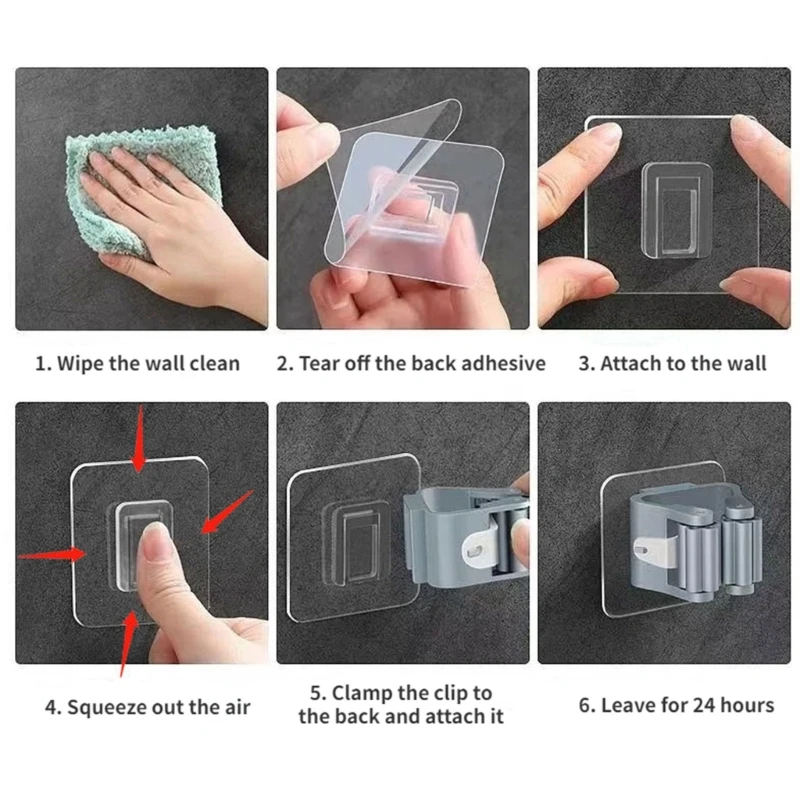 1. Wipe the wall clean

2. Tear off the back adhesive

3. Attach to the wall

4. Squeeze out the air

5. Clamp the clip to the back and attach it

6. Leave for 24 hours