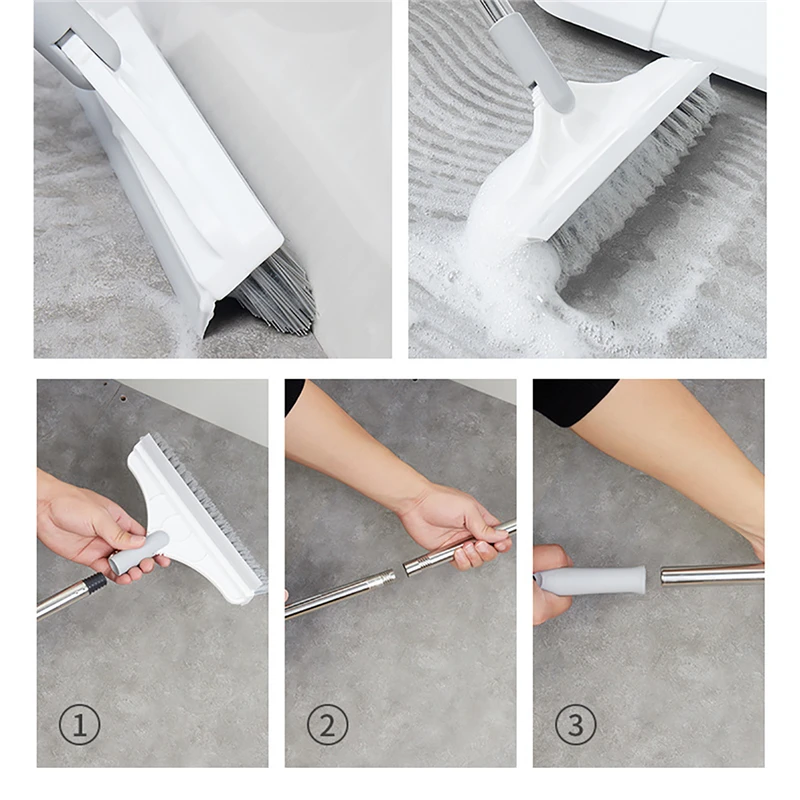 ①

②

③