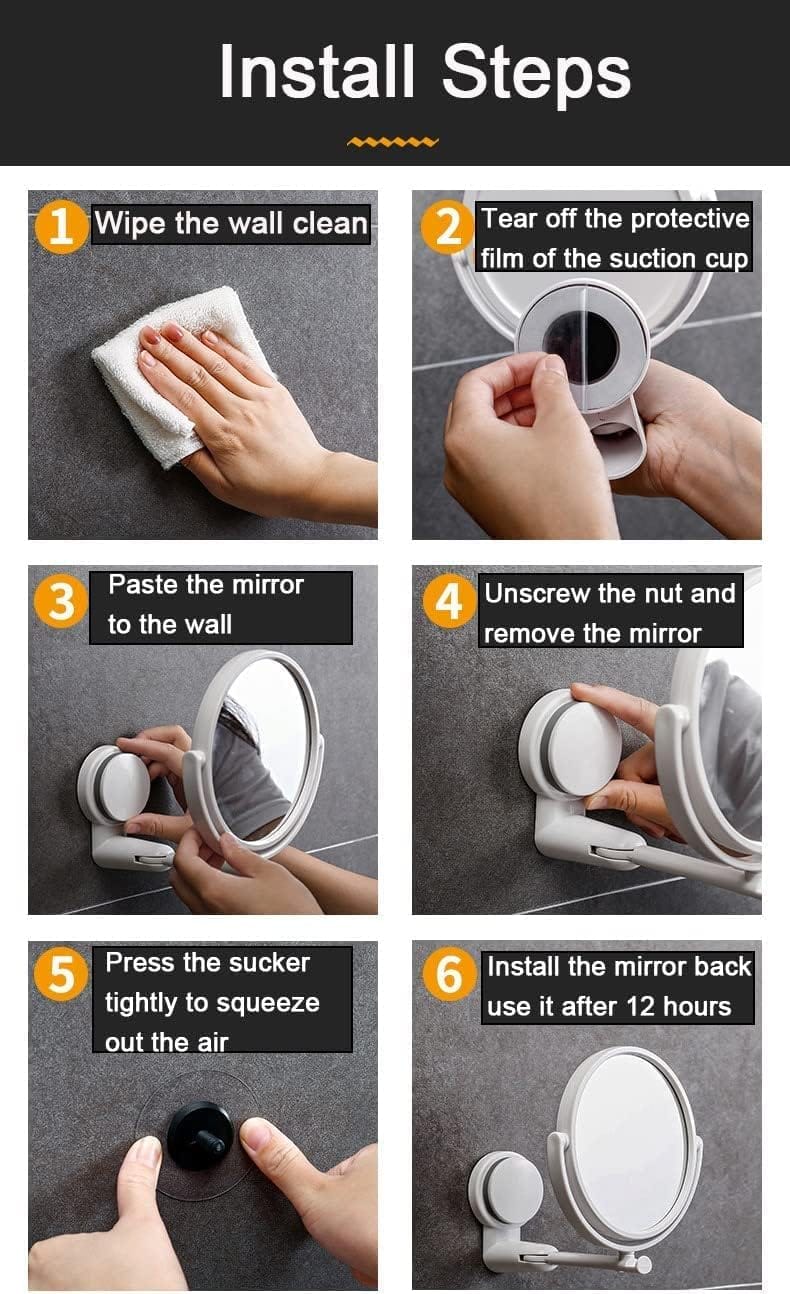 Install Steps

1 Wipe the wall clean

2 Tear off the protective film of the suction cup

3 Paste the mirror to the wall

4 Unscrew the nut and remove the mirror

5 Press the sucker tightly to squeeze out the air

6 Install the mirror back use it after 12 hours